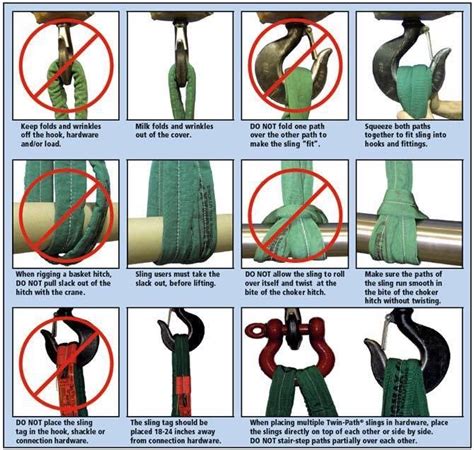 Keep folds and wrinkles off the hook, hardware and/or load.

Milk folds and wrinkles out of the cover.

DO NOT fold one path over the other path to make the sling "fit".

Squeeze both paths together to fit sling into hooks and fittings.

When rigging a basket hitch, DO NOT pull slack out of the hitch with the crane.

Sling users must take the slack out, before lifting.

DO NOT allow the sling to roll over itself and twist at the bite of the choker hitch.

Make sure the paths of the sling run smooth in the bite of the choker hitch without twisting.

DO NOT place the sling tag in the hook, shackle or connection hardware.

The sling tag should be placed 18-24 inches away from connection hardware.

When placing multiple Twin-Path® slings in hardware, place the slings directly on top of each other or side by side. DO NOT stair-step paths partially over each other.