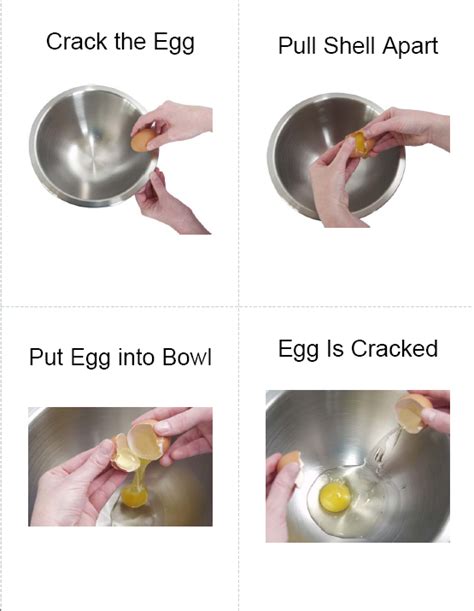 Crack the Egg

Pull Shell Apart

Put Egg into Bowl

Egg Is Cracked