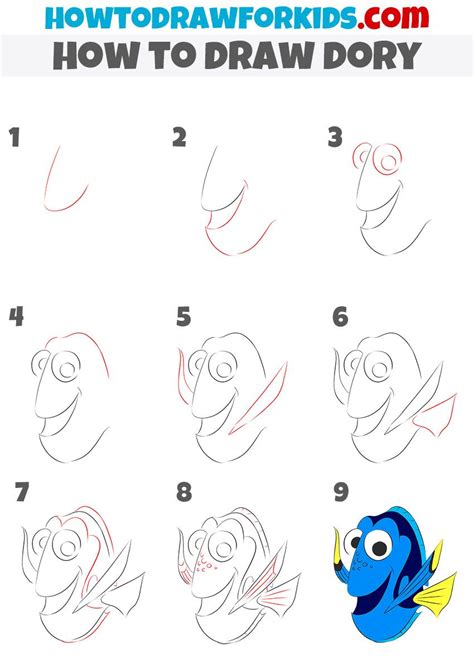 HOWTODRAWFORKIDS.com
HOW TO DRAW DORY

1

2

3

4

5

6

7

8

9