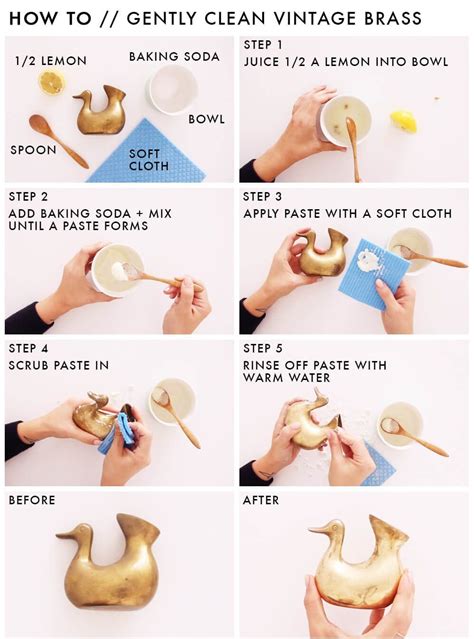 HOW TO // GENTLY CLEAN VINTAGE BRASS

1/2 LEMON

BAKING SODA

BOWL

SPOON

SOFT CLOTH

STEP 1
JUICE 1/2 A LEMON INTO BOWL

STEP 2
ADD BAKING SODA + MIX UNTIL A PASTE FORMS

STEP 3
APPLY PASTE WITH A SOFT CLOTH

STEP 4
SCRUB PASTE IN

STEP 5
RINSE OFF PASTE WITH WARM WATER

BEFORE

AFTER