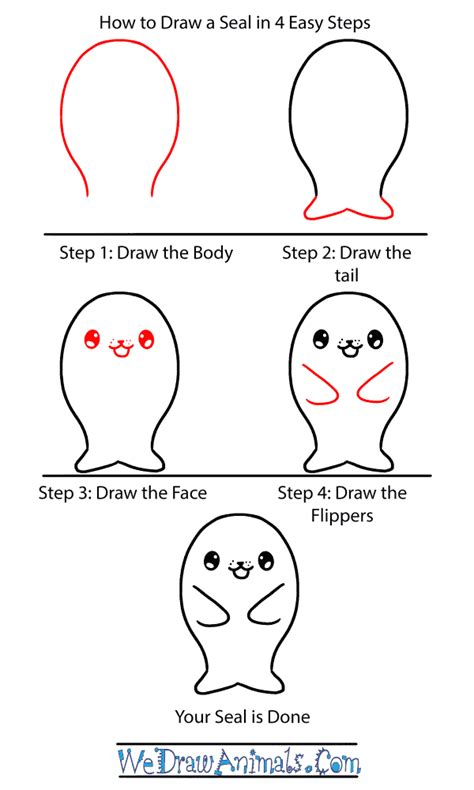 How to Draw a Seal in 4 Easy Steps

Step 1: Draw the Body

Step 2: Draw the tail

Step 3: Draw the Face

Step 4: Draw the Flippers

Your Seal is Done

WeDrawAnimals.Com