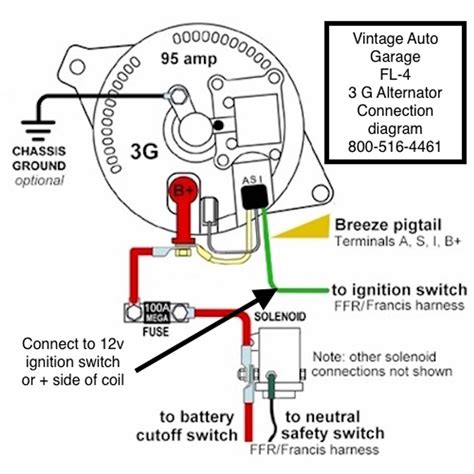 Vintage Auto Garage FL-4 3 G Alternator Connection diagram 800-516-4461

95 amp

3G

CHASSIS GROUND optional

B+

A S I

Breeze pigtail
Terminals A, S, I, B+

to ignition switch
FFR/Francis harness

100A MEGA

FUSE

SOLENOID

Connect to 12v ignition switch or + side of coil

Note: other solenoid connections not shown

to battery cutoff switch

to neutral safety switch
FFR/Francis harness