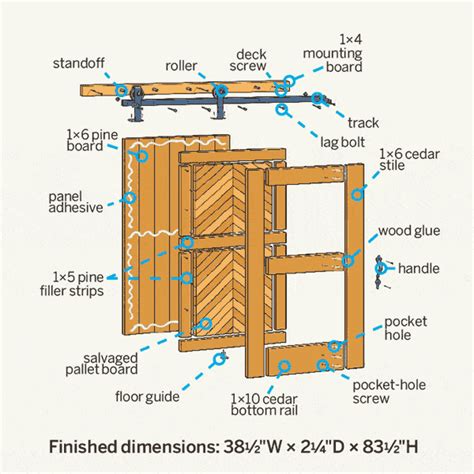 standoff

roller

deck screw

1×4 mounting board

track

lag bolt

1×6 pine board

1×6 cedar stile

panel adhesive

wood glue

handle

1×5 pine filler strips

pocket hole

salvaged pallet board

floor guide

1×10 cedar bottom rail

pocket-hole screw

Finished dimensions: 38½"W × 2¼"D × 83½"H