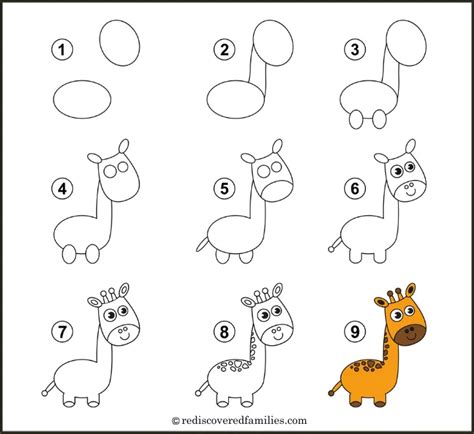 1

2

3

4

5

6

7

8

9

© rediscoveredfamilies.com