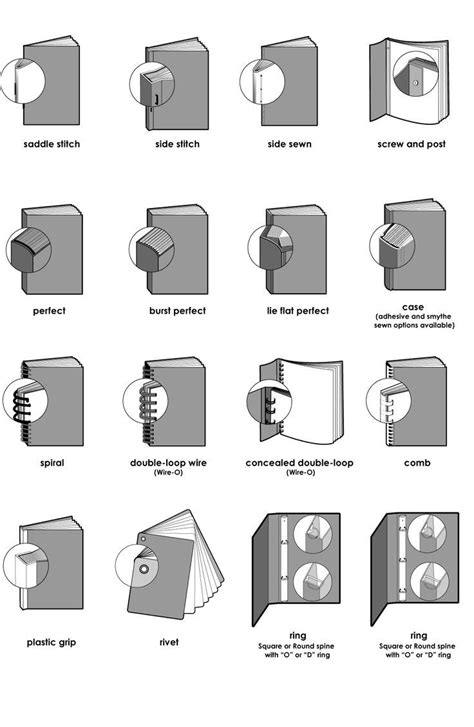 saddle stitch

side stitch

side sewn

screw and post

perfect

burst perfect

lie flat perfect

case
(adhesive and smythe sewn options available)

spiral

double-loop wire
(Wire-O)

concealed double-loop
(Wire-O)

comb

plastic grip

rivet

ring
Square or Round spine with "O" or "D" ring

ring
Square or Round spine with "O" or "D" ring