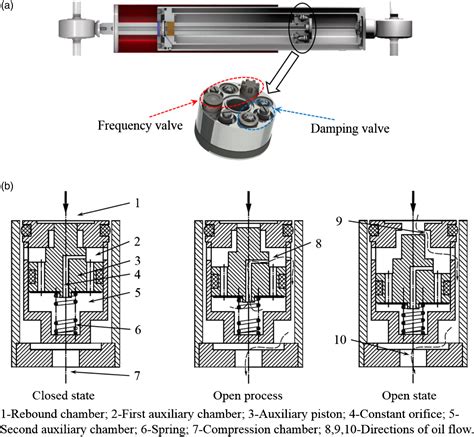 (a)

Frequency valve

Damping valve

(b)

1

2

3

4

5

6

7

8

9

10

Closed state

Open process

Open state

1-Rebound chamber; 2-First auxiliary chamber; 3-Auxiliary piston; 4-Constant orifice; 5-Second auxiliary chamber; 6-Spring; 7-Compression chamber; 8,9,10-Directions of oil flow.