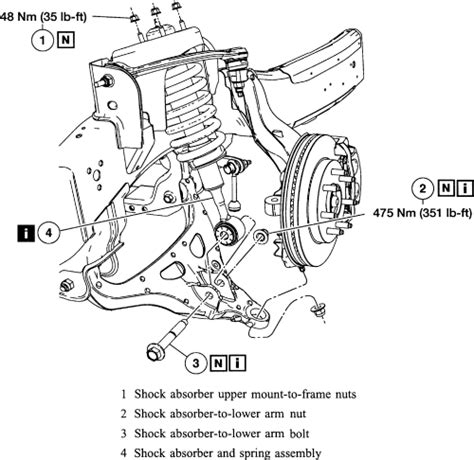 48 Nm (35 lb-ft)

1 N

2 N i

475 Nm (351 lb-ft)

i 4

3 N i

1 Shock absorber upper mount-to-frame nuts

2 Shock absorber-to-lower arm nut

3 Shock absorber-to-lower arm bolt

4 Shock absorber and spring assembly