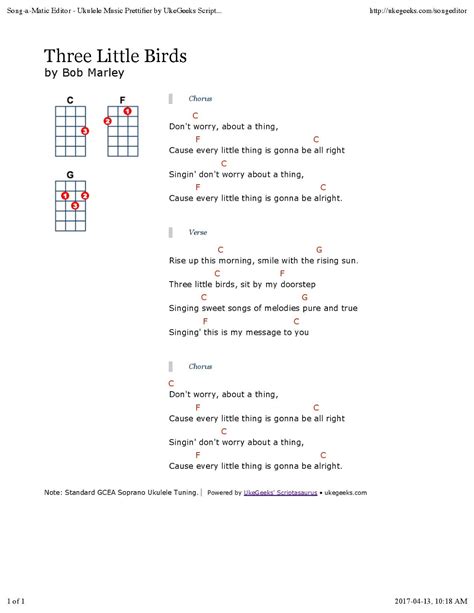 Song-a-Matic Editor - Ukulele Music Prettifier by UkeGeeks Script... http://ukegeeks.com/songeditor

Three Little Birds
by Bob Marley

C
3

F
1
2

G
1 2
3

Chorus

C
Don't worry, about a thing,
F C
Cause every little thing is gonna be all right
C
Singin' don't worry about a thing,
F C
Cause every little thing is gonna be alright.

Verse

C G
Rise up this morning, smile with the rising sun.
C F
Three little birds, sit by my doorstep
C G
Singing sweet songs of melodies pure and true
F C
Singing' this is my message to you

Chorus

C
Don't worry, about a thing,
F C
Cause every little thing is gonna be all right
C
Singin' don't worry about a thing,
F C
Cause every little thing is gonna be alright.

Note: Standard GCEA Soprano Ukulele Tuning. | Powered by UkeGeeks' Scriptasaurus • ukegeeks.com

1 of 1 2017-04-13, 10:18 AM