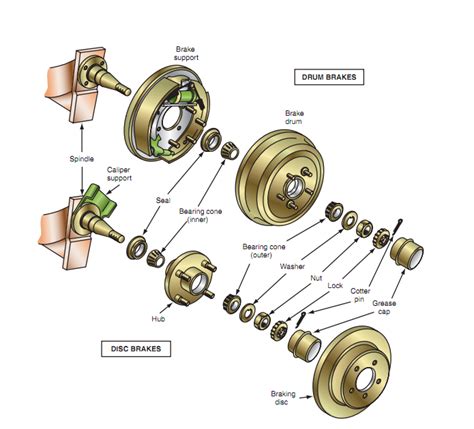 Brake support

DRUM BRAKES

Brake drum

Spindle

Caliper support

Seal

Bearing cone (inner)

Bearing cone (outer)

Washer

Nut

Lock

Cotter pin

Grease cap

Hub

DISC BRAKES

Braking disc