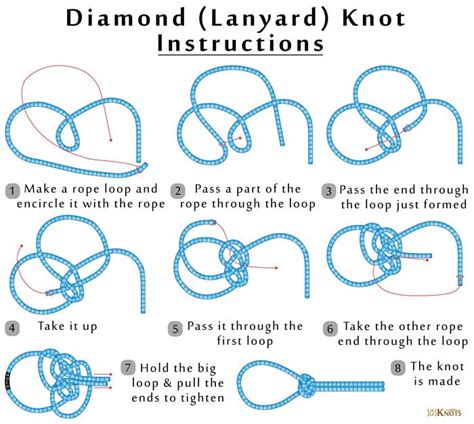 Diamond (Lanyard) Knot
Instructions

1 Make a rope loop and encircle it with the rope

2 Pass a part of the rope through the loop

3 Pass the end through the loop just formed

4 Take it up

5 Pass it through the first loop

6 Take the other rope end through the loop

7 Hold the big loop & pull the ends to tighten

8 The knot is made

101KNOTS