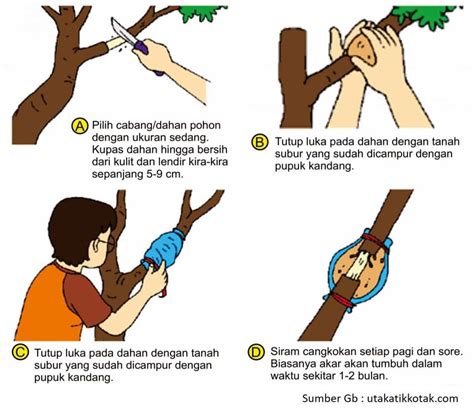 A Pilih cabang/dahan pohon dengan ukuran sedang. Kupas dahan hingga bersih dari kulit dan lendir kira-kira sepanjang 5-9 cm.

B Tutup luka pada dahan dengan tanah subur yang sudah dicampur dengan pupuk kandang.

C Tutup luka pada dahan dengan tanah subur yang sudah dicampur dengan pupuk kandang.

D Siram cangkokan setiap pagi dan sore. Biasanya akar akan tumbuh dalam waktu sekitar 1-2 bulan.

Sumber Gb : utakatikkotak.com