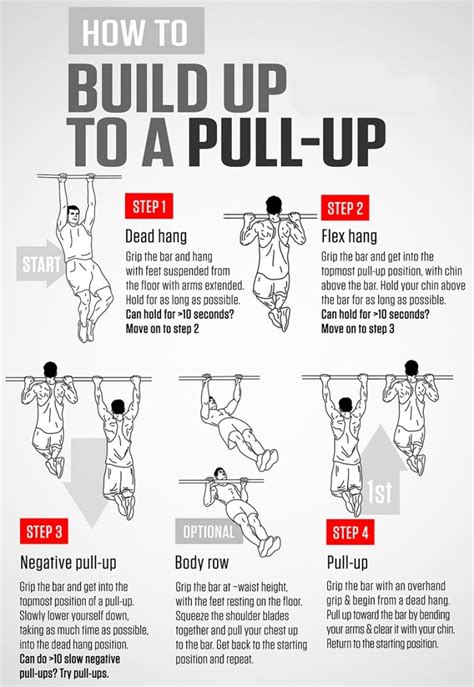 HOW TO

BUILD UP TO A PULL-UP

START

STEP 1

Dead hang

Grip the bar and hang with feet suspended from the floor with arms extended. Hold for as long as possible.
Can hold for >10 seconds? Move on to step 2

STEP 2

Flex hang

Grip the bar and get into the topmost pull-up position, with chin above the bar. Hold your chin above the bar for as long as possible.
Can hold for >10 seconds? Move on to step 3

1st

STEP 3

Negative pull-up

Grip the bar and get into the topmost position of a pull-up. Slowly lower yourself down, taking as much time as possible, into the dead hang position.
Can do >10 slow negative pull-ups? Try pull-ups.

OPTIONAL

Body row

Grip the bar at ~waist height, with the feet resting on the floor. Squeeze the shoulder blades together and pull your chest up to the bar. Get back to the starting position and repeat.

STEP 4

Pull-up

Grip the bar with an overhand grip & begin from a dead hang. Pull up toward the bar by bending your arms & clear it with your chin. Return to the starting position.