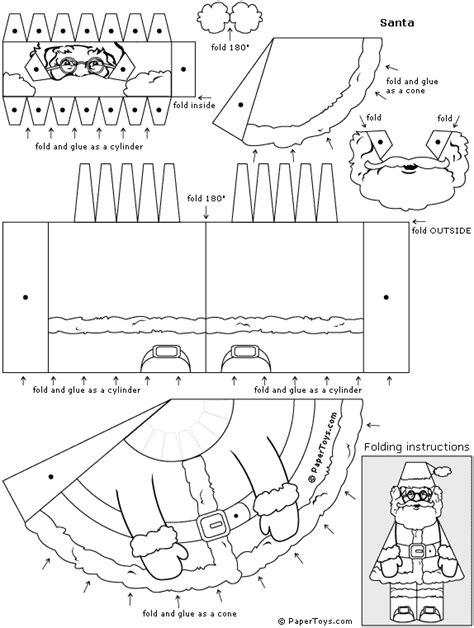 Santa

fold 180°

fold and glue as a cone

fold inside

fold and glue as a cylinder

fold

fold

fold 180°

fold OUTSIDE

fold and glue as a cylinder

fold and glue as a cylinder

© PaperToys.com

Folding instructions

fold and glue as a cone

© PaperToys.com