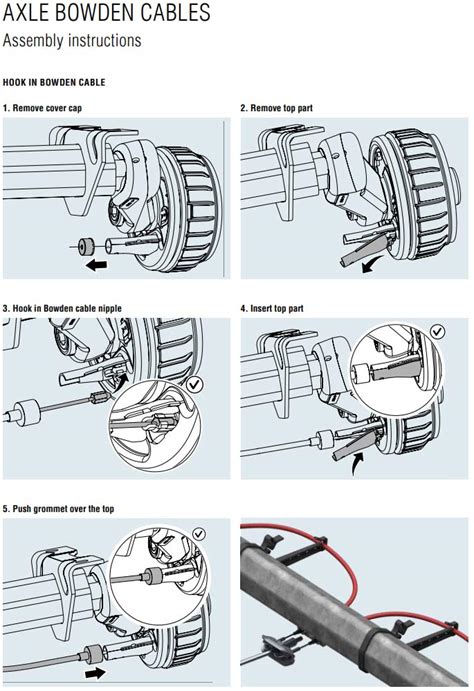 AXLE BOWDEN CABLES
Assembly instructions

HOOK IN BOWDEN CABLE

1. Remove cover cap

2. Remove top part

3. Hook in Bowden cable nipple

4. Insert top part

5. Push grommet over the top