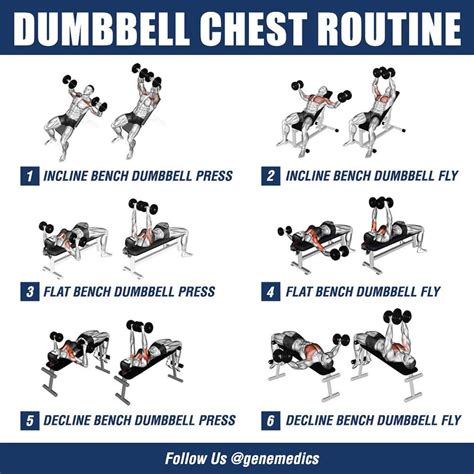 DUMBBELL CHEST ROUTINE

1 INCLINE BENCH DUMBBELL PRESS

2 INCLINE BENCH DUMBBELL FLY

3 FLAT BENCH DUMBBELL PRESS

4 FLAT BENCH DUMBBELL FLY

5 DECLINE BENCH DUMBBELL PRESS

6 DECLINE BENCH DUMBBELL FLY

Follow Us @genemedics