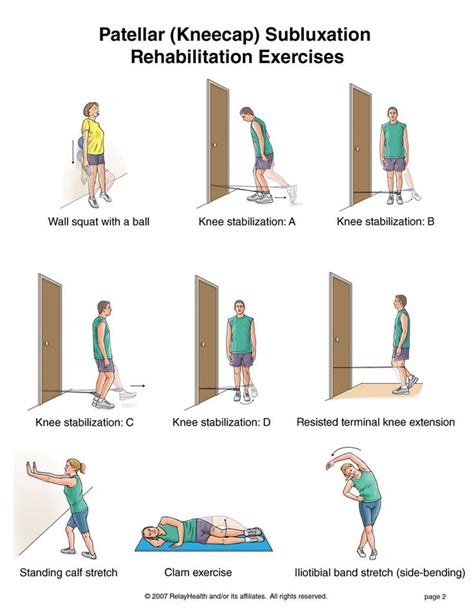 Patellar (Kneecap) Subluxation
Rehabilitation Exercises

Wall squat with a ball

Knee stabilization: A

Knee stabilization: B

Knee stabilization: C

Knee stabilization: D

Resisted terminal knee extension

Standing calf stretch

Clam exercise

Iliotibial band stretch (side-bending)

© 2007 RelayHealth and/or its affiliates. All rights reserved.

page 2