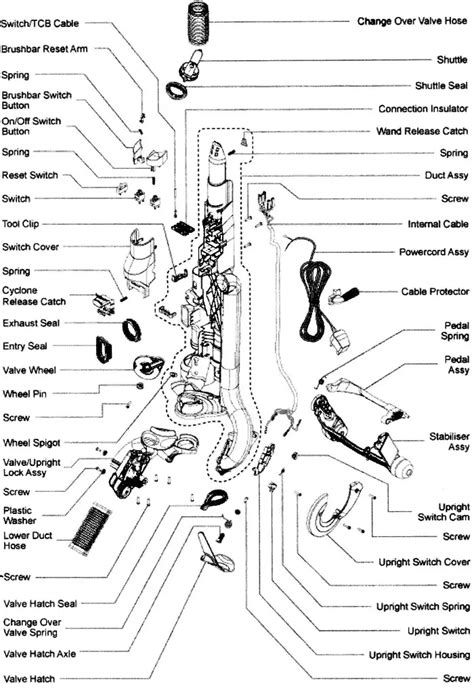 Switch/TCB Cable
Brushbar Reset Arm
Spring
Brushbar Switch Button
On/Off Switch Button
Spring
Reset Switch
Switch
Tool Clip
Switch Cover
Spring
Cyclone Release Catch
Exhaust Seal
Entry Seal
Valve Wheel
Wheel Pin
Screw
Wheel Spigot
Valve/Upright Lock Assy
Screw
Plastic Washer
Lower Duct Hose
Screw
Valve Hatch Seal
Change Over Valve Spring
Valve Hatch Axle
Valve Hatch

Change Over Valve Hose
Shuttle
Shuttle Seal
Connection Insulator
Wand Release Catch
Spring
Duct Assy
Screw
Internal Cable
Powercord Assy
Cable Protector
Pedal Spring
Pedal Assy
Stabiliser Assy
Upright Switch Cam
Screw
Upright Switch Cover
Screw
Upright Switch Spring
Upright Switch
Upright Switch Housing
Screw