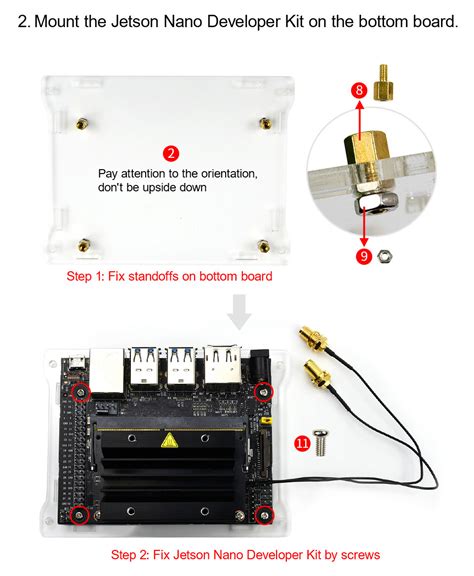 2. Mount the Jetson Nano Developer Kit on the bottom board.

2
Pay attention to the orientation, don't be upside down

8

9

Step 1: Fix standoffs on bottom board

11

Step 2: Fix Jetson Nano Developer Kit by screws