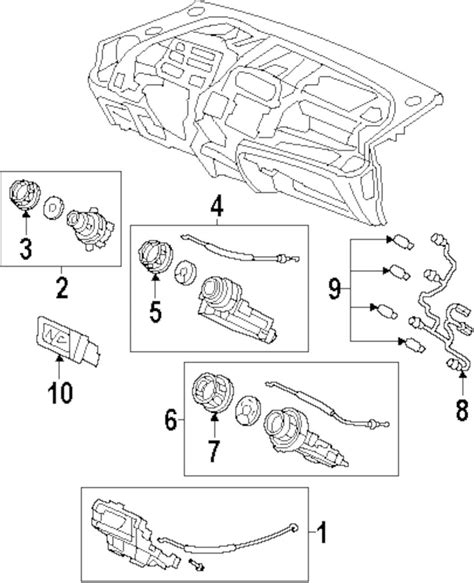 3
2
4
5
9
10
6
7
8
1