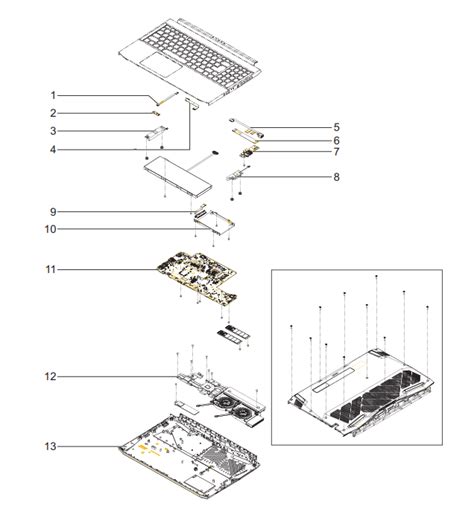 1
2
3
4
5
6
7
8
9
10
11
12
13