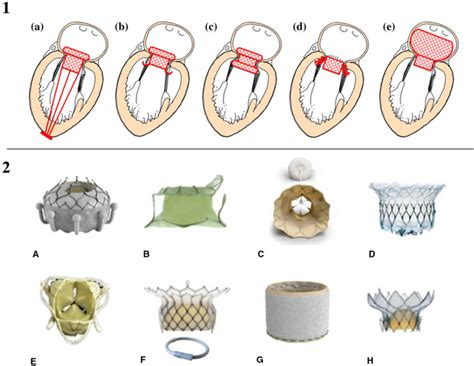 1

(a) (b) (c) (d) (e)

2

A B C D

E F G H