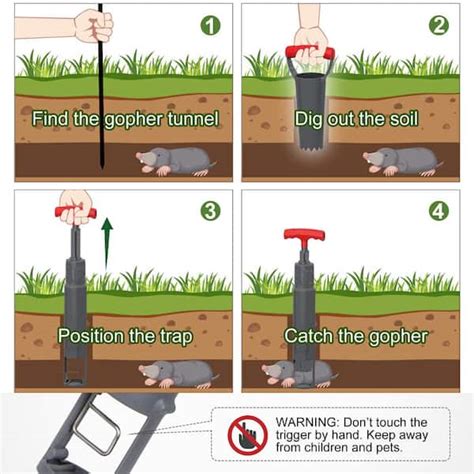 1
Find the gopher tunnel

2
Dig out the soil

3
Position the trap

4
Catch the gopher

WARNING: Don't touch the trigger by hand. Keep away from children and pets.