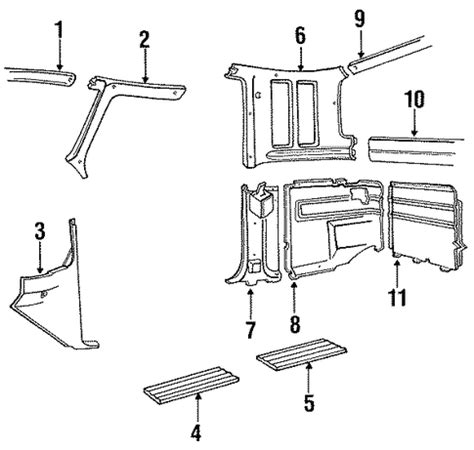 1
2
6
9
10
3
7
8
11
4
5