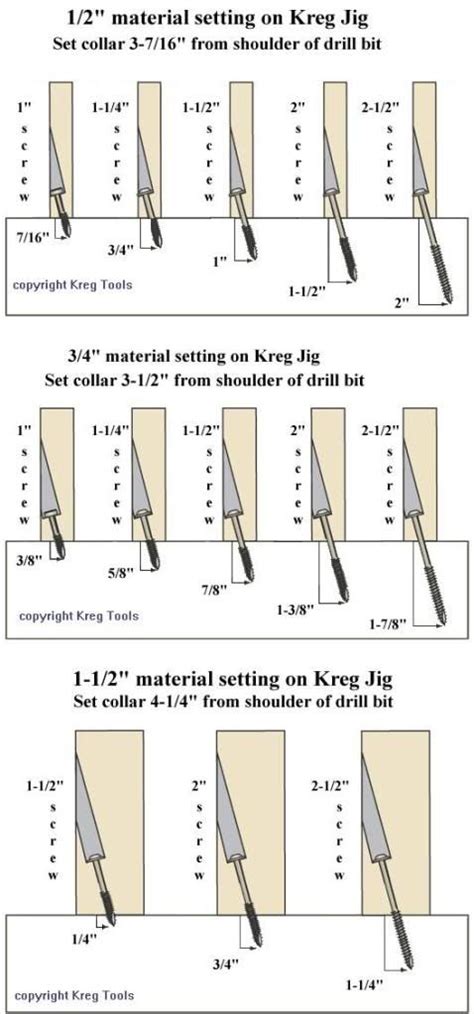 1/2" material setting on Kreg Jig
Set collar 3-7/16" from shoulder of drill bit

1" screw
1-1/4" screw
1-1/2" screw
2" screw
2-1/2" screw

7/16"
3/4"
1"
1-1/2"
2"

copyright Kreg Tools

3/4" material setting on Kreg Jig
Set collar 3-1/2" from shoulder of drill bit

1" screw
1-1/4" screw
1-1/2" screw
2" screw
2-1/2" screw

3/8"
5/8"
7/8"
1-3/8"
1-7/8"

copyright Kreg Tools

1-1/2" material setting on Kreg Jig
Set collar 4-1/4" from shoulder of drill bit

1-1/2" screw
2" screw
2-1/2" screw

1/4"
3/4"
1-1/4"

copyright Kreg Tools