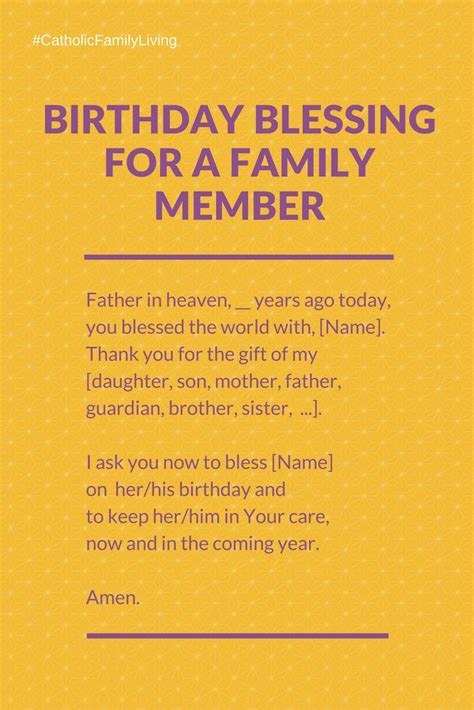 #CatholicFamilyLiving

BIRTHDAY BLESSING FOR A FAMILY MEMBER

Father in heaven, ____ years ago today, you blessed the world with, [Name]. Thank you for the gift of my [daughter, son, mother, father, guardian, brother, sister, ...].

I ask you now to bless [Name] on her/his birthday and to keep her/him in Your care, now and in the coming year.

Amen.