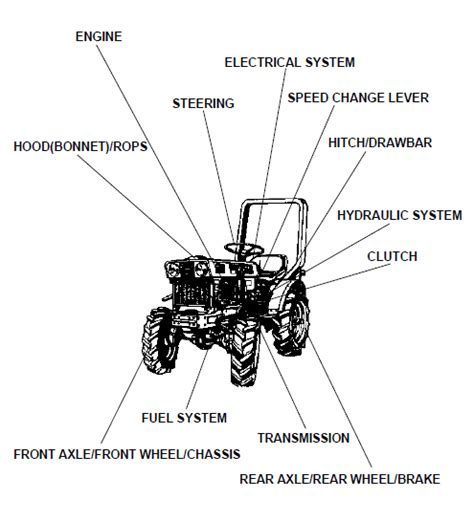 ENGINE

ELECTRICAL SYSTEM

STEERING

SPEED CHANGE LEVER

HOOD(BONNET)/ROPS

HITCH/DRAWBAR

HYDRAULIC SYSTEM

CLUTCH

FUEL SYSTEM

TRANSMISSION

FRONT AXLE/FRONT WHEEL/CHASSIS

REAR AXLE/REAR WHEEL/BRAKE