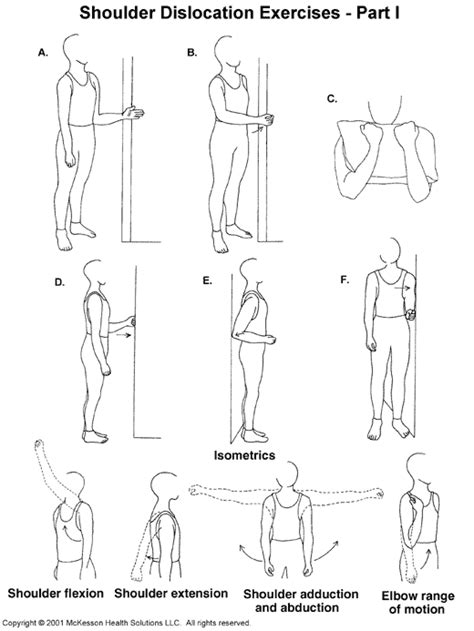 Shoulder Dislocation Exercises - Part I

A.

B.

C.

D.

E.

F.

Isometrics

Shoulder flexion

Shoulder extension

Shoulder adduction and abduction

Elbow range of motion

Copyright © 2001 McKesson Health Solutions LLC. All rights reserved.