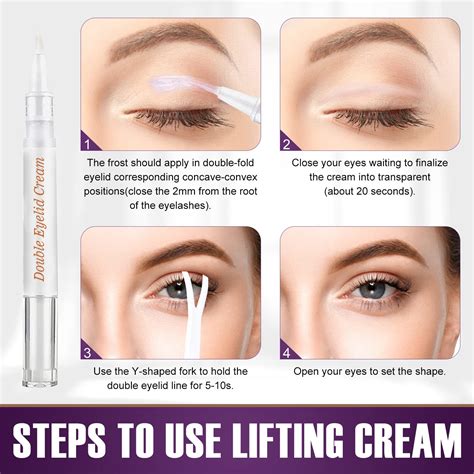 Double Eyelid Cream

1
The frost should apply in double-fold eyelid corresponding concave-convex positions(close the 2mm from the root of the eyelashes).

2
Close your eyes waiting to finalize the cream into transparent (about 20 seconds).

3
Use the Y-shaped fork to hold the double eyelid line for 5-10s.

4
Open your eyes to set the shape.

STEPS TO USE LIFTING CREAM