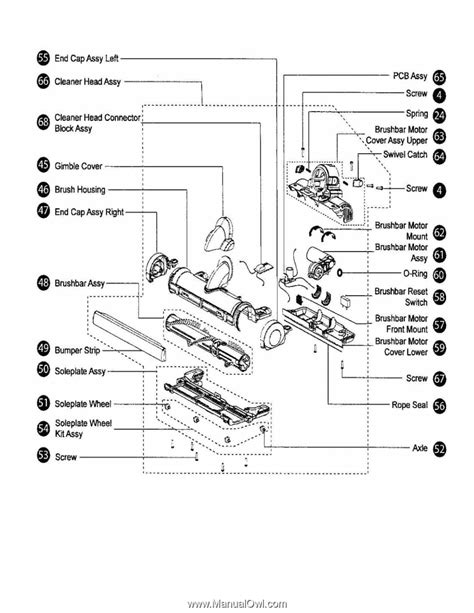 55 End Cap Assy Left
66 Cleaner Head Assy
68 Cleaner Head Connector Block Assy
45 Gimble Cover
46 Brush Housing
47 End Cap Assy Right
48 Brushbar Assy
49 Bumper Strip
50 Soleplate Assy
51 Soleplate Wheel
54 Soleplate Wheel Kit Assy
53 Screw

PCB Assy 65
Screw 4
Spring 24
Brushbar Motor Cover Assy Upper 63
Swivel Catch 64
Screw 4
Brushbar Motor Mount 62
Brushbar Motor Assy 61
O-Ring 60
Brushbar Reset Switch 58
Brushbar Motor Front Mount 57
Brushbar Motor Cover Lower 59
Screw 67
Rope Seal 56
Axle 52

www.ManualOwl.com