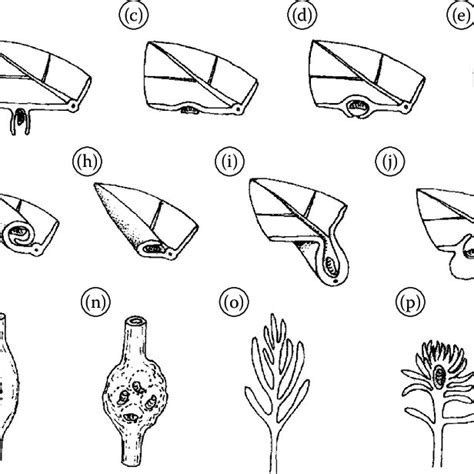 (c)

(d)

(e)

(h)

(i)

(j)

(n)

(o)

(p)