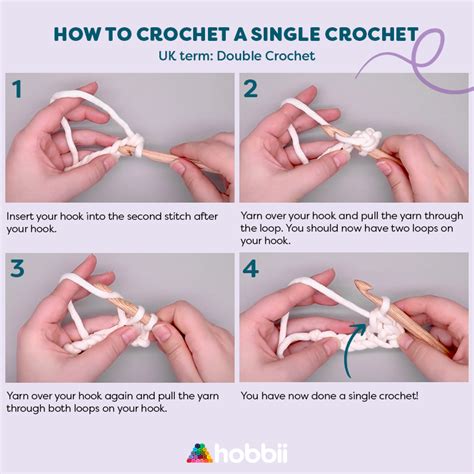 HOW TO CROCHET A SINGLE CROCHET
UK term: Double Crochet

1

Insert your hook into the second stitch after your hook.

2

Yarn over your hook and pull the yarn through the loop. You should now have two loops on your hook.

3

Yarn over your hook again and pull the yarn through both loops on your hook.

4

You have now done a single crochet!

hobbii