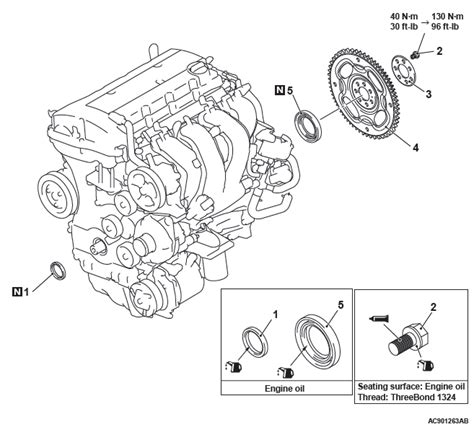 40 N·m → 130 N·m
30 ft-lb → 96 ft-lb

2

3

N 5

4

N 1

1

5

Engine oil

2

Seating surface: Engine oil
Thread: ThreeBond 1324

AC901263AB