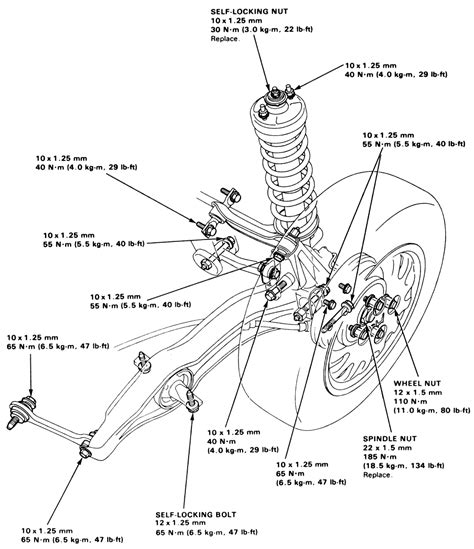 SELF-LOCKING NUT
10 x 1.25 mm
30 N·m (3.0 kg-m, 22 lb-ft)
Replace.

10 x 1.25 mm
40 N·m (4.0 kg-m, 29 lb-ft)

10 x 1.25 mm
55 N·m (5.5 kg-m, 40 lb-ft)

10 x 1.25 mm
40 N·m (4.0 kg-m, 29 lb-ft)

10 x 1.25 mm
55 N·m (5.5 kg-m, 40 lb-ft)

10 x 1.25 mm
55 N·m (5.5 kg-m, 40 lb-ft)

10 x 1.25 mm
65 N·m (6.5 kg-m, 47 lb-ft)

WHEEL NUT
12 x 1.5 mm
110 N·m
(11.0 kg-m, 80 lb-ft)

SPINDLE NUT
22 x 1.5 mm
185 N·m
(18.5 kg-m, 134 lb-ft)
Replace.

10 x 1.25 mm
40 N·m
(4.0 kg-m, 29 lb-ft)

10 x 1.25 mm
65 N·m
(6.5 kg-m, 47 lb-ft)

SELF-LOCKING BOLT
12 x 1.25 mm
65 N·m (6.5 kg-m, 47 lb-ft)

10 x 1.25 mm
65 N·m (6.5 kg-m, 47 lb-ft)