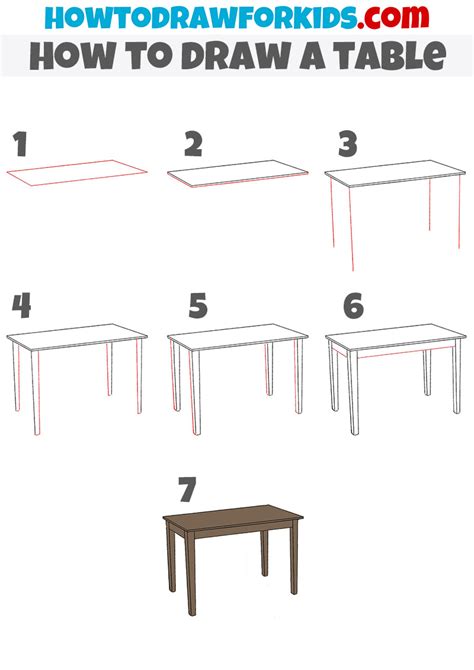 HOWTODRAWFORKIDS.com
HOW TO DRAW A TABLE

1

2

3

4

5

6

7