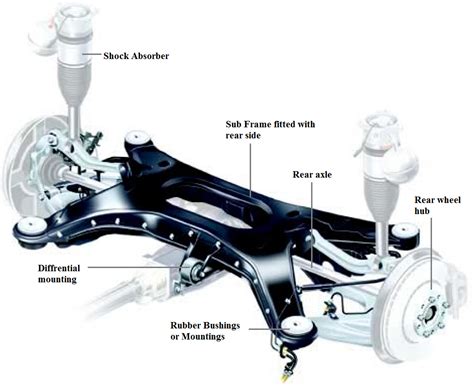 Shock Absorber

Sub Frame fitted with rear side

Rear axle

Rear wheel hub

Diffrential mounting

Rubber Bushings or Mountings