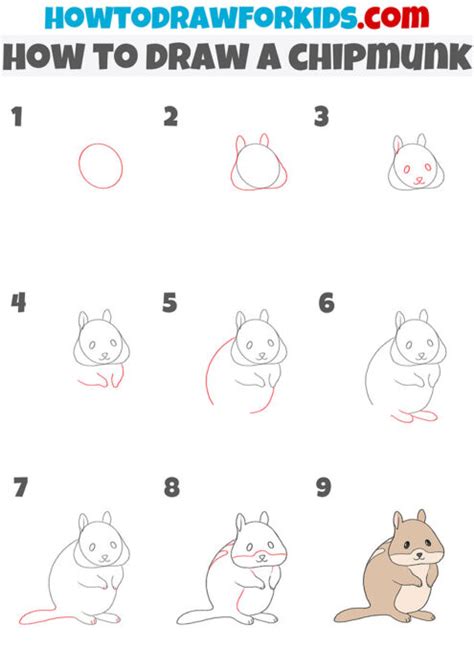 HOWTODRAWFORKIDS.com
HOW TO DRAW A CHIPMUNK

1

2

3

4

5

6

7

8

9