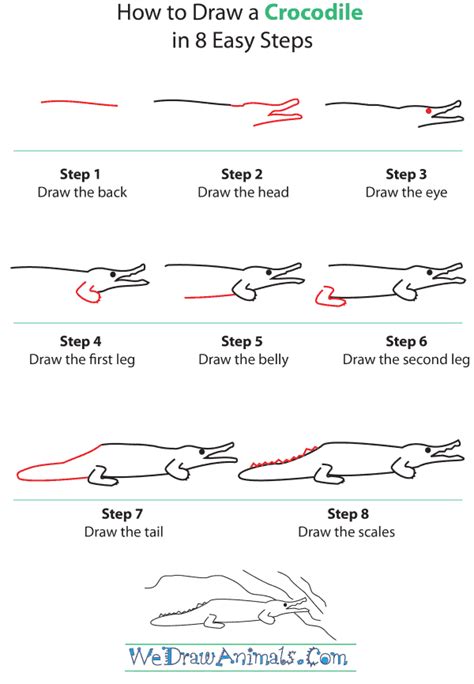 How to Draw a Crocodile in 8 Easy Steps

Step 1
Draw the back

Step 2
Draw the head

Step 3
Draw the eye

Step 4
Draw the first leg

Step 5
Draw the belly

Step 6
Draw the second leg

Step 7
Draw the tail

Step 8
Draw the scales

WeDrawAnimals.Com