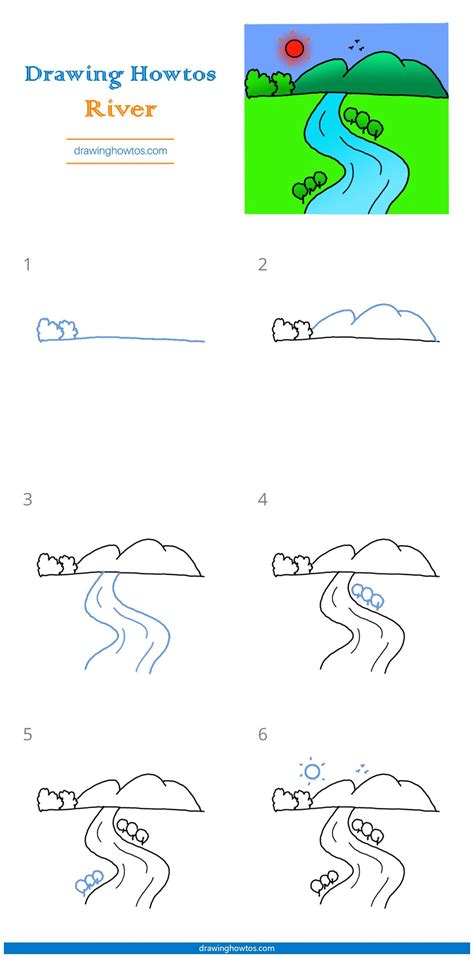 Drawing Howtos
River

drawinghowtos.com

1

2

3

4

5

6

drawinghowtos.com