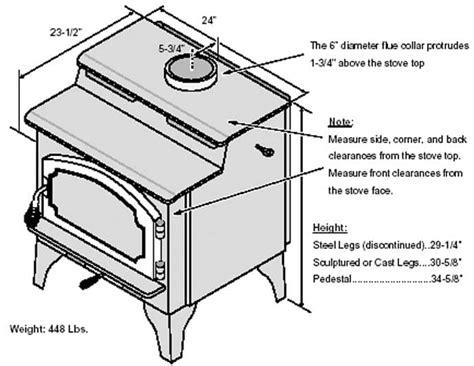 23-1/2"

24"

5-3/4"

The 6" diameter flue collar protrudes 1-3/4" above the stove top

Note:
Measure side, corner, and back clearances from the stove top.
Measure front clearances from the stove face.

Height:
Steel Legs (discontinued)..29-1/4"
Sculptured or Cast Legs....30-5/8"
Pedestal............................34-5/8"

Weight: 448 Lbs.