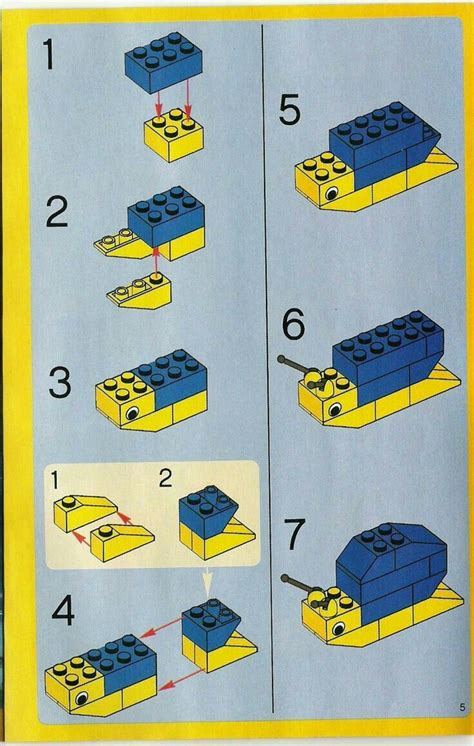 1

2

3

1 2

4

5

6

7

5