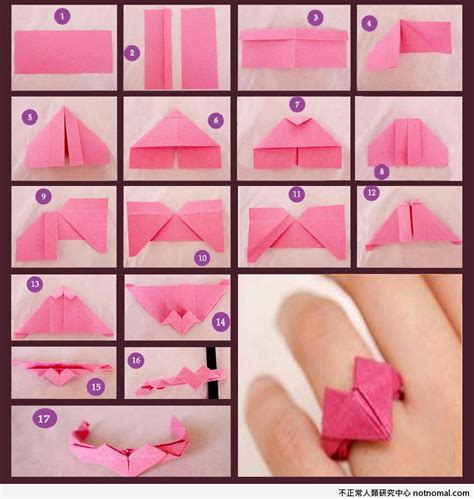 1
2
3
4
5
6
7
8
9
10
11
12
13
14
15
16
17
不正常人類研究中心 notnomal.com