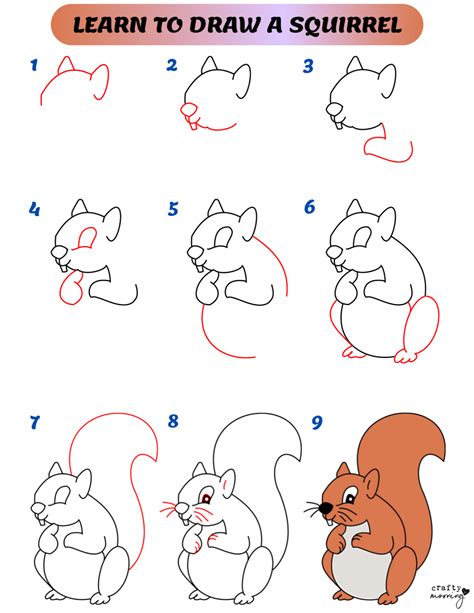 LEARN TO DRAW A SQUIRREL

1

2

3

4

5

6

7

8

9

crafty morning