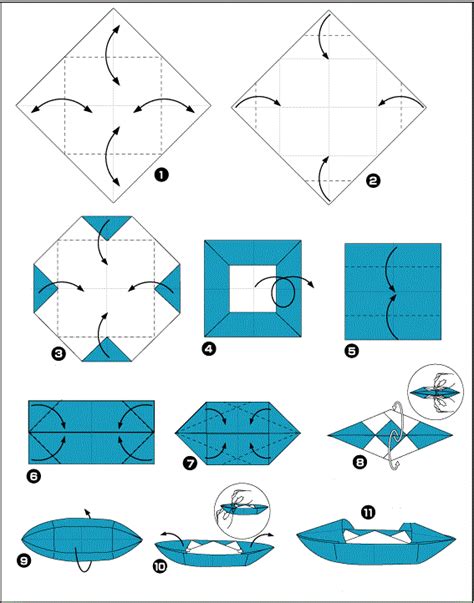 1
2
3
4
5
6
7
8
9
10
11