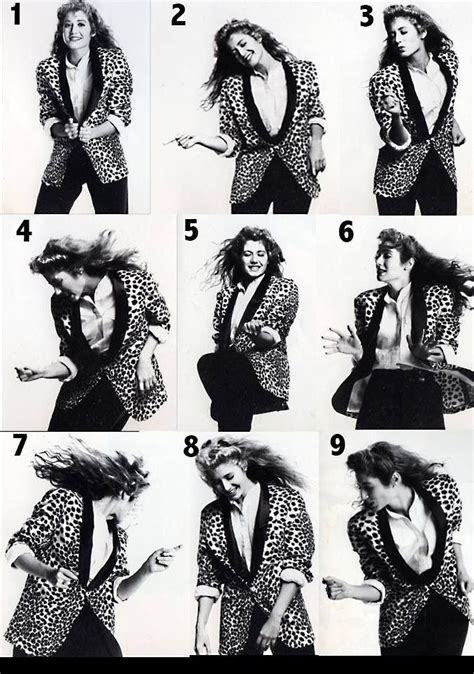 1
2
3
4
5
6
7
8
9