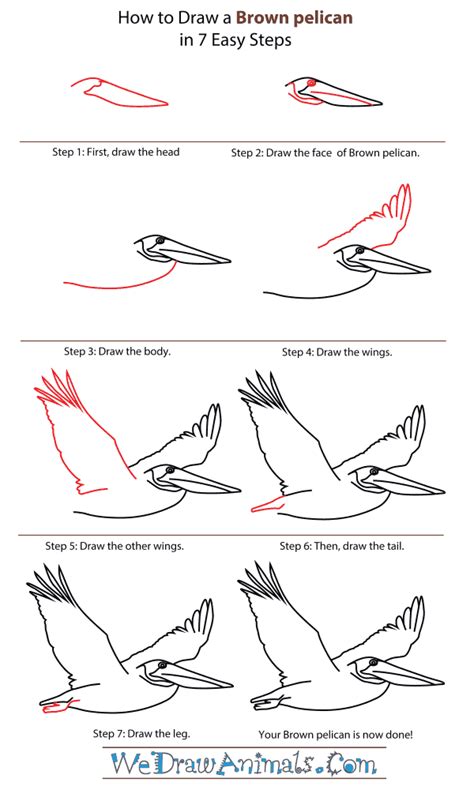 How to Draw a Brown pelican
in 7 Easy Steps

Step 1: First, draw the head

Step 2: Draw the face of Brown pelican.

Step 3: Draw the body.

Step 4: Draw the wings.

Step 5: Draw the other wings.

Step 6: Then, draw the tail.

Step 7: Draw the leg.

Your Brown pelican is now done!

WeDrawAnimals.Com