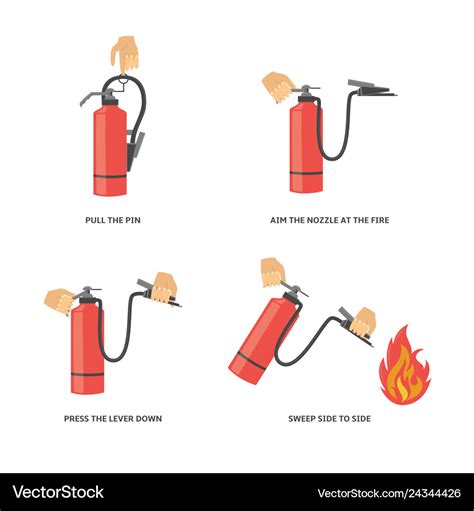 PULL THE PIN

AIM THE NOZZLE AT THE FIRE

PRESS THE LEVER DOWN

SWEEP SIDE TO SIDE

VectorStock®

VectorStock.com/24344426